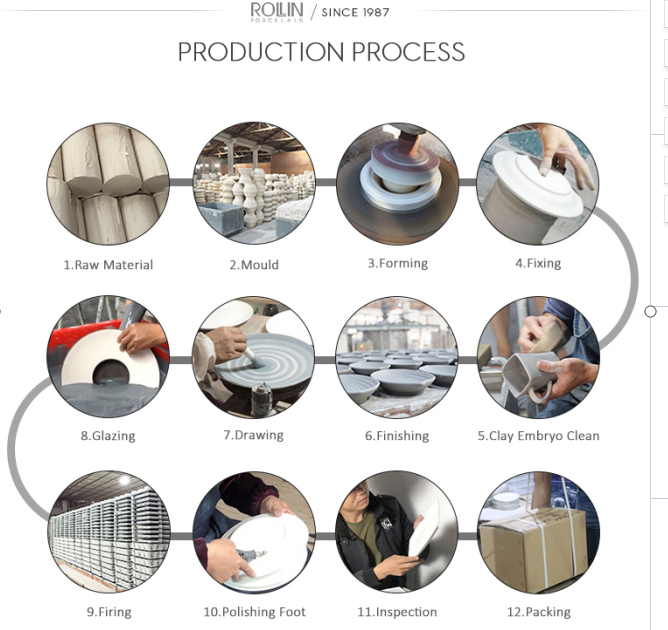 ROLLIN PORCELAIN / SINCE 1987

PRODUCTION PROCESS

1.Raw Material

2.Mould

3.Forming

4.Fixing

8.Glazing

7.Drawing

6.Finishing

5.Clay Embryo Clean

9.Firing

10.Polishing Foot

11.Inspection

12.Packing