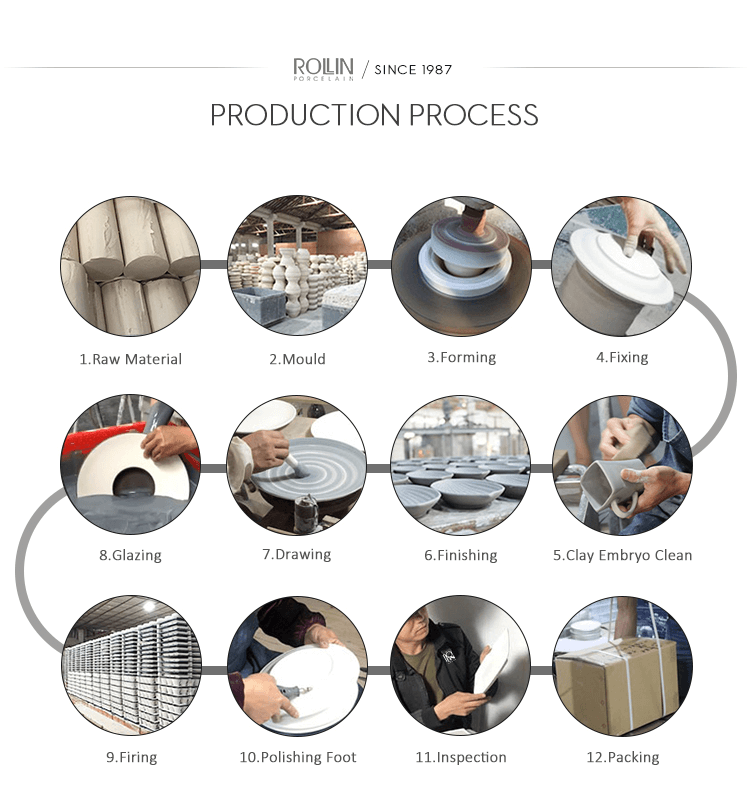 ROLLIN PORCELAIN / SINCE 1987

PRODUCTION PROCESS

1.Raw Material

2.Mould

3.Forming

4.Fixing

8.Glazing

7.Drawing

6.Finishing

5.Clay Embryo Clean

9.Firing

10.Polishing Foot

11.Inspection

12.Packing